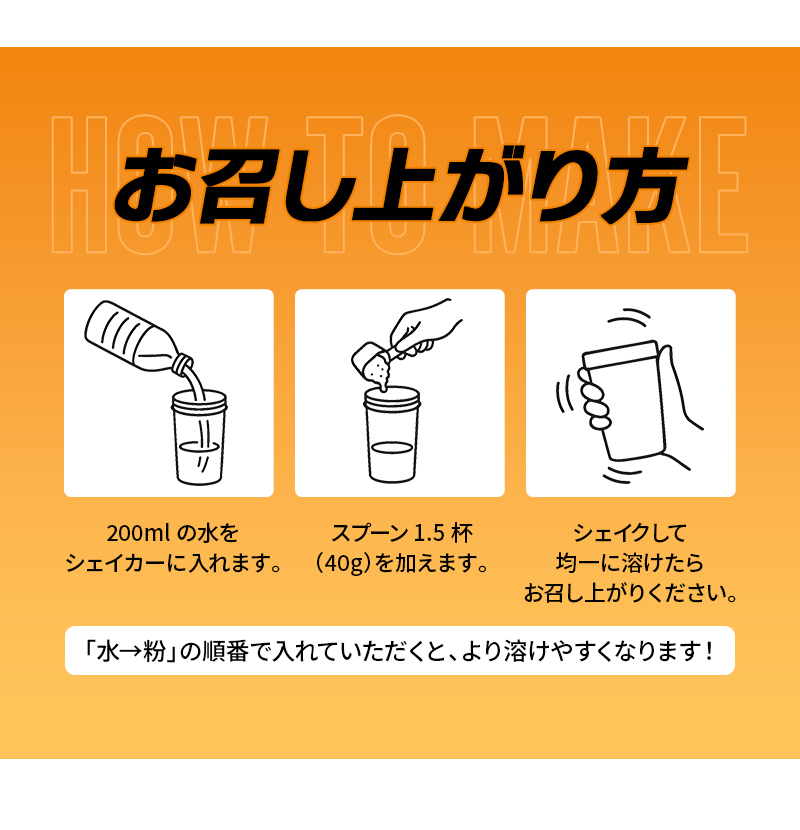 HOW TO MAKE

お召し上がり方

200ml の水をシェイカーに入れます。

スプーン 1.5 杯（40g）を加えます。

シェイクして均一に溶けたらお召し上がりください。

「水→粉」の順番で入れていただくと、より溶けやすくなります！